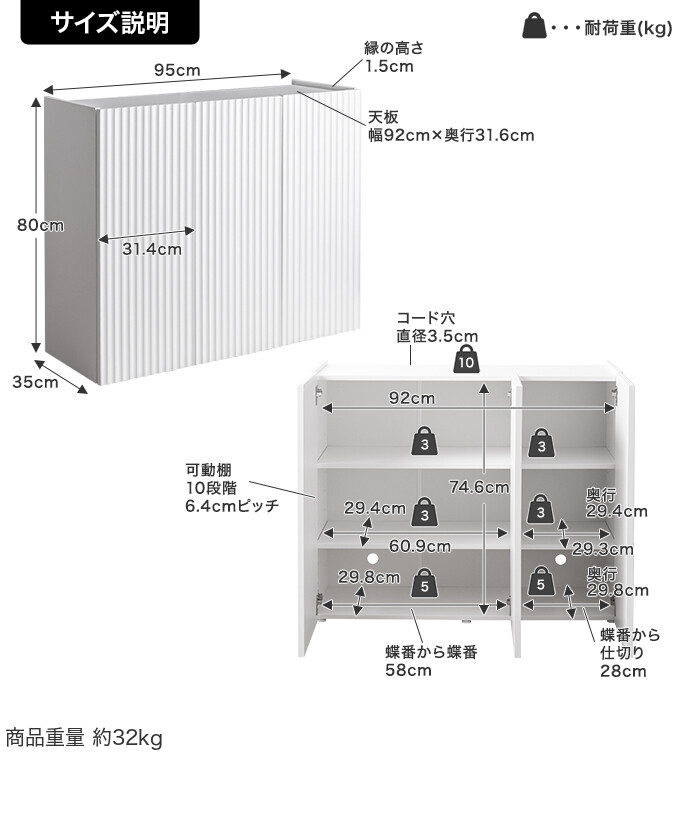 サイズ説明

・・・耐荷重(kg)

95cm

縁の高さ
1.5cm

天板
幅92cm×奥行31.6cm

80cm

31.4cm

35cm

コード穴
直径3.5cm

10

92cm

3

3

可動棚
10段階
6.4cmピッチ

74.6cm

29.4cm

3

3

奥行
29.4cm

60.9cm

29.3cm

29.8cm

5

5

奥行
29.8cm

蝶番から蝶番
58cm

蝶番から
仕切り
28cm

商品重量 約32kg