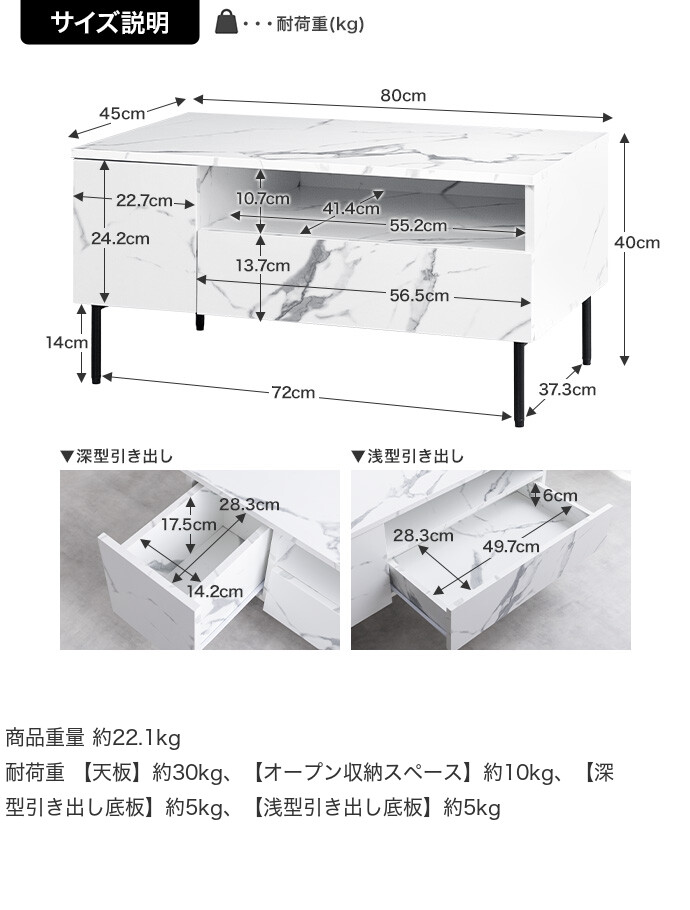 サイズ説明

・・・耐荷重(kg)

45cm
80cm
22.7cm
24.2cm
10.7cm
41.4cm
55.2cm
13.7cm
56.5cm
40cm
14cm
72cm
37.3cm

▼深型引き出し
17.5cm
28.3cm
14.2cm

▼浅型引き出し
6cm
28.3cm
49.7cm

商品重量 約22.1kg
耐荷重 【天板】約30kg、【オープン収納スペース】約10kg、【深型引き出し底板】約5kg、【浅型引き出し底板】約5kg