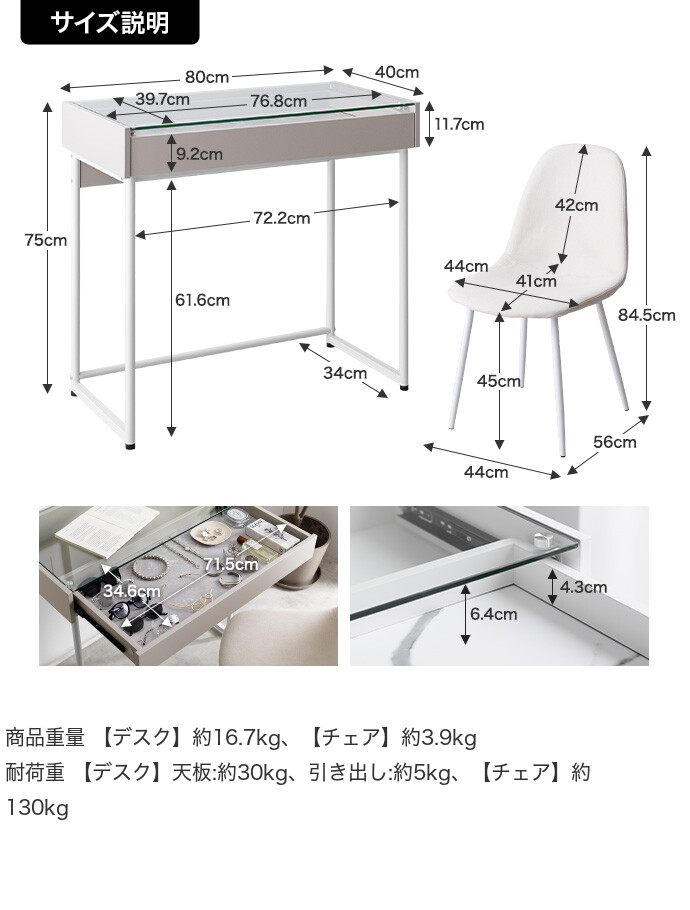 サイズ説明

80cm
40cm
39.7cm
76.8cm
11.7cm
9.2cm
72.2cm
75cm
61.6cm
34cm
42cm
44cm
41cm
84.5cm
45cm
56cm
44cm

71.5cm
34.6cm

4.3cm
6.4cm

商品重量 【デスク】約16.7kg、【チェア】約3.9kg
耐荷重 【デスク】天板:約30kg、引き出し:約5kg、【チェア】約130kg