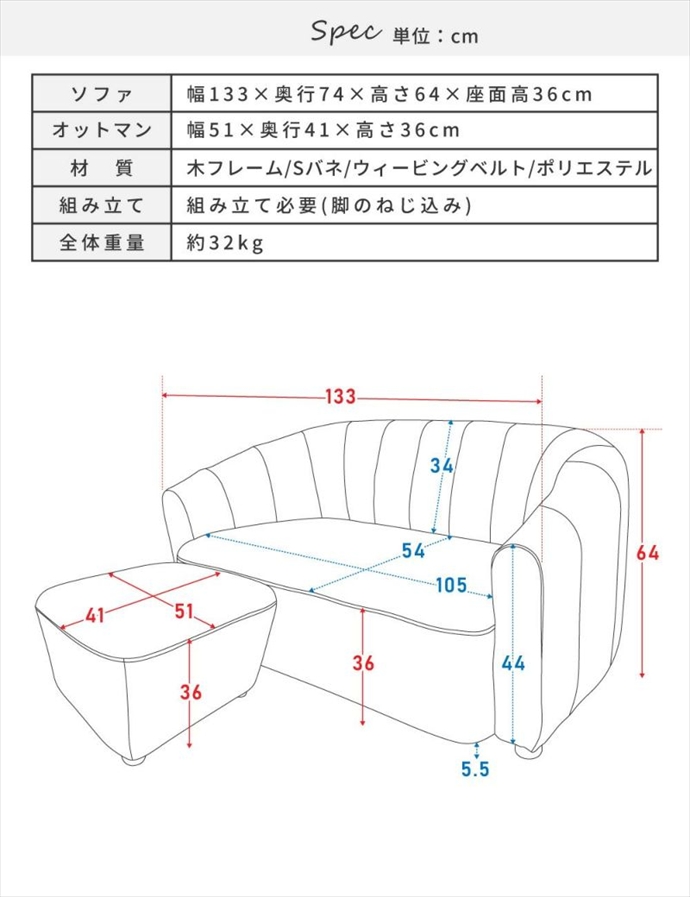 Spec 単位：cm

| ソファ | 幅133×奥行74×高さ64×座面高36cm |
|---|---|
| オットマン | 幅51×奥行41×高さ36cm |
| 材　質 | 木フレーム/Sバネ/ウィービングベルト/ポリエステル |
| 組み立て | 組み立て必要(脚のねじ込み) |
| 全体重量 | 約32kg |

133
34
54
105
64
41
51
36
36
44
5.5