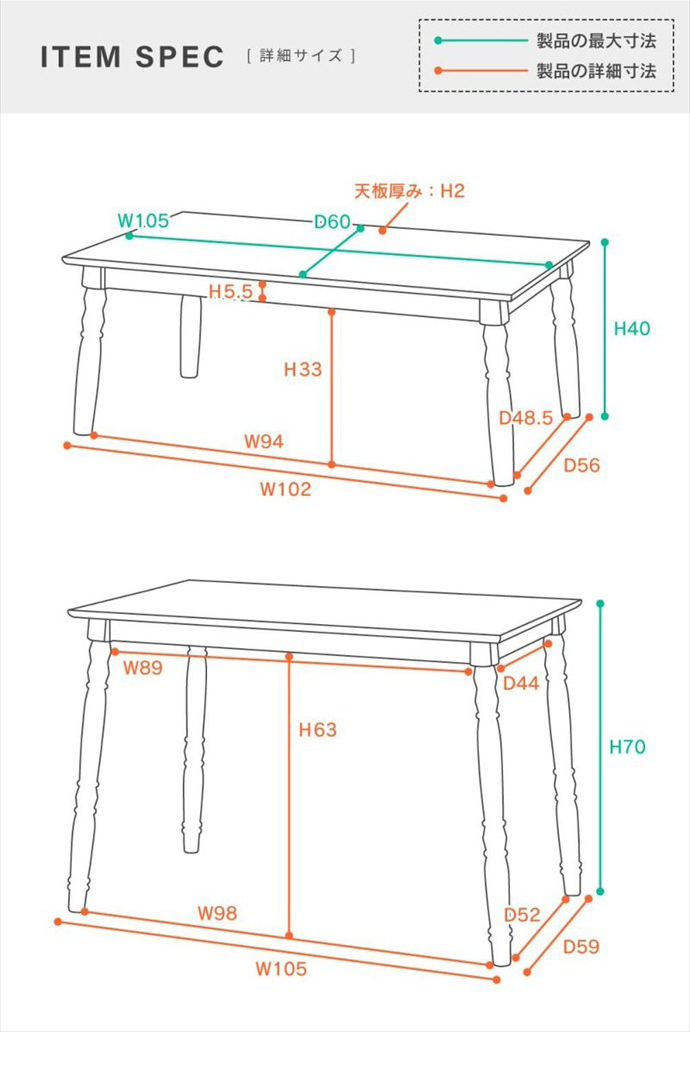 ITEM SPEC [ 詳細サイズ ]

製品の最大寸法
製品の詳細寸法

天板厚み：H2
W105
D60
H5.5
H33
H40
D48.5
W94
D56
W102

W89
D44
H63
H70
W98
D52
D59
W105