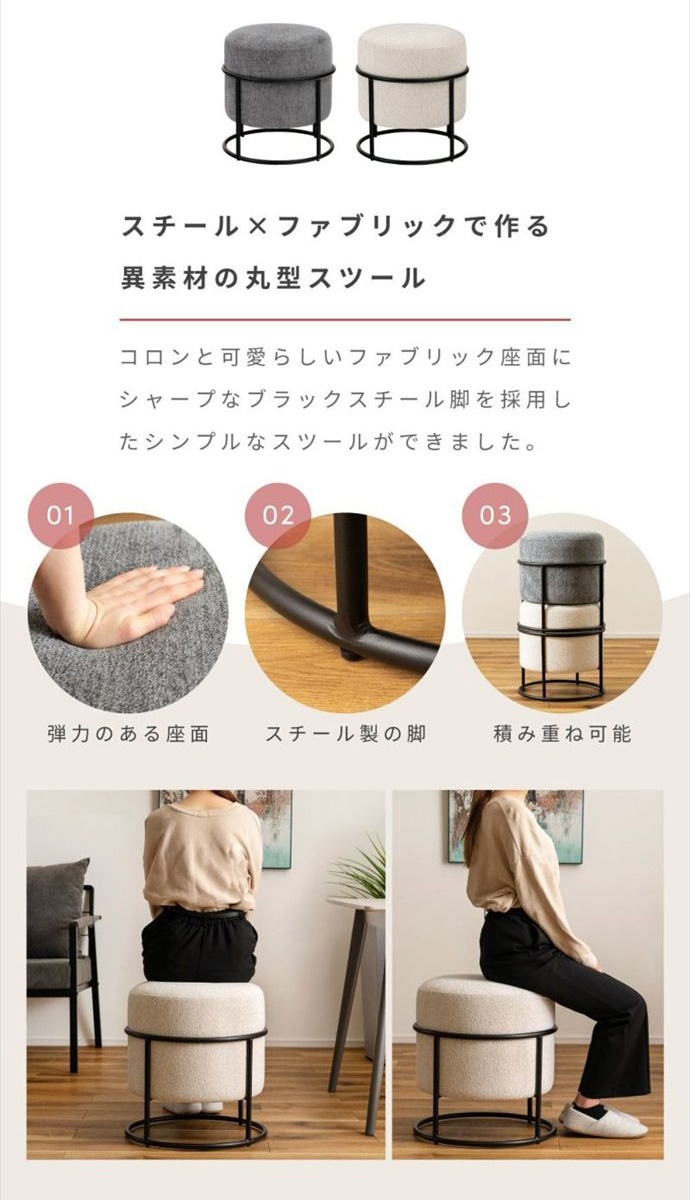 スチール×ファブリックで作る
異素材の丸型スツール

コロンと可愛らしいファブリック座面にシャープなブラックスチール脚を採用したシンプルなスツールができました。

01
弾力のある座面

02
スチール製の脚

03
積み重ね可能