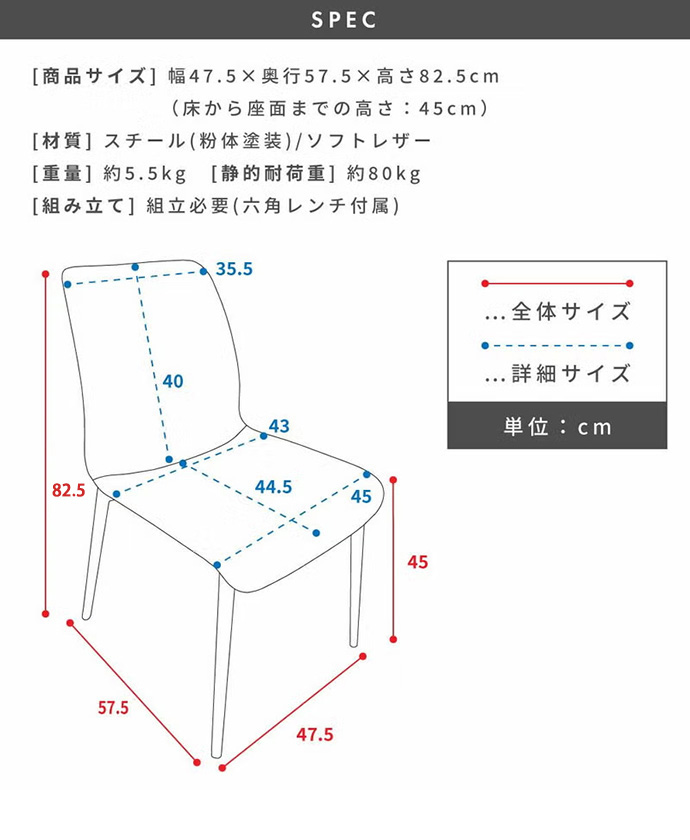 SPEC

[商品サイズ] 幅47.5×奥行57.5×高さ82.5cm
(床から座面までの高さ：45cm)
[材質] スチール(粉体塗装)/ソフトレザー
[重量] 約5.5kg [静的耐荷重] 約80kg
[組み立て] 組立必要(六角レンチ付属)

35.5
40
43
44.5
45
82.5
45
57.5
47.5

…全体サイズ
…詳細サイズ
単位：cm