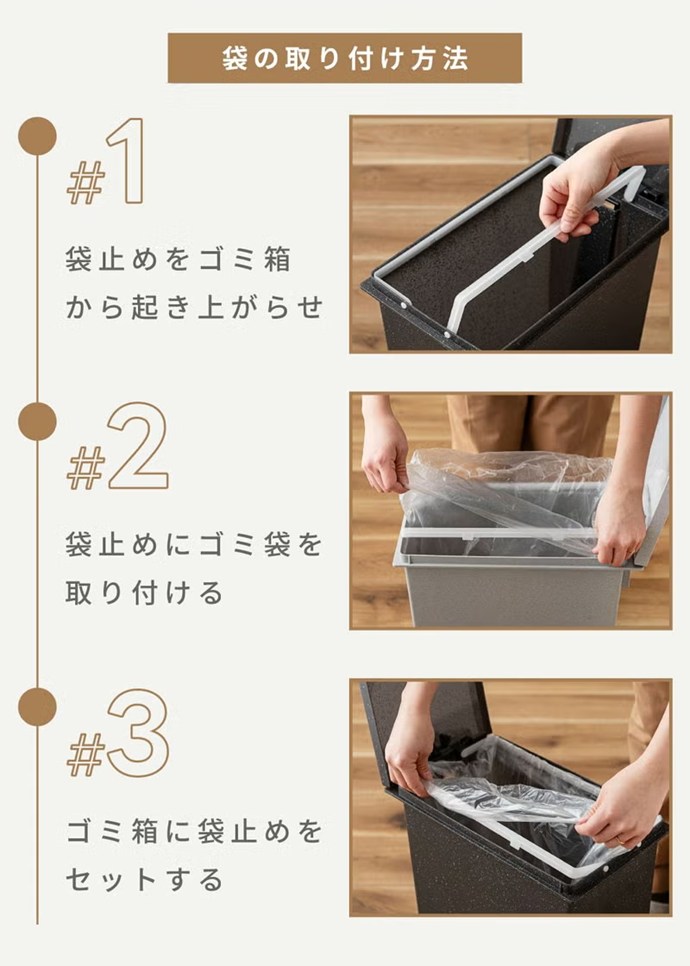 袋の取り付け方法

#1

袋止めをゴミ箱から起き上がらせ

#2

袋止めにゴミ袋を取り付ける

#3

ゴミ箱に袋止めをセットする