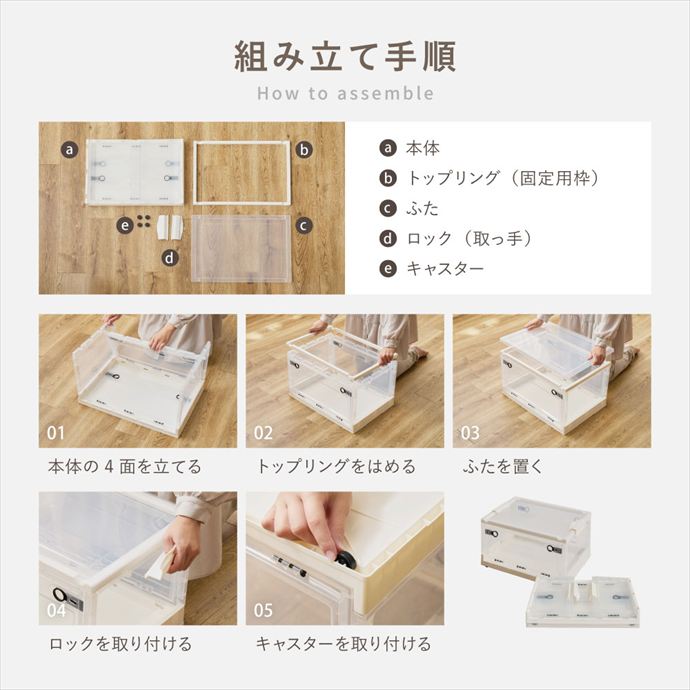 組み立て手順
How to assemble

a
b
e
c
d

a 本体
b トップリング（固定用枠）
c ふた
d ロック（取っ手）
e キャスター

01
本体の 4 面を立てる

02
トップリングをはめる

03
ふたを置く

04
ロックを取り付ける

05
キャスターを取り付ける