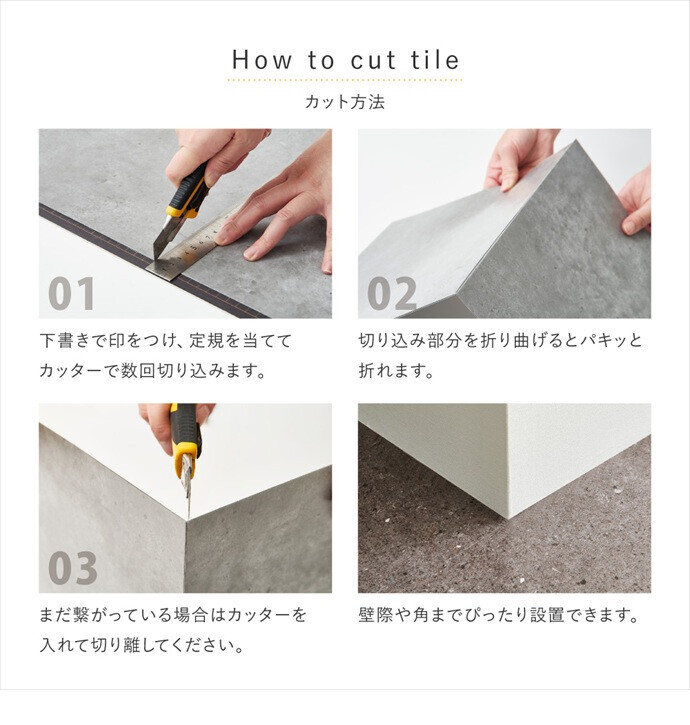 How to cut tile

カット方法

01

下書きで印をつけ、定規を当ててカッターで数回切り込みます。

02

切り込み部分を折り曲げるとパキッと折れます。

03

まだ繋がっている場合はカッターを入れて切り離してください。

壁際や角までぴったり設置できます。