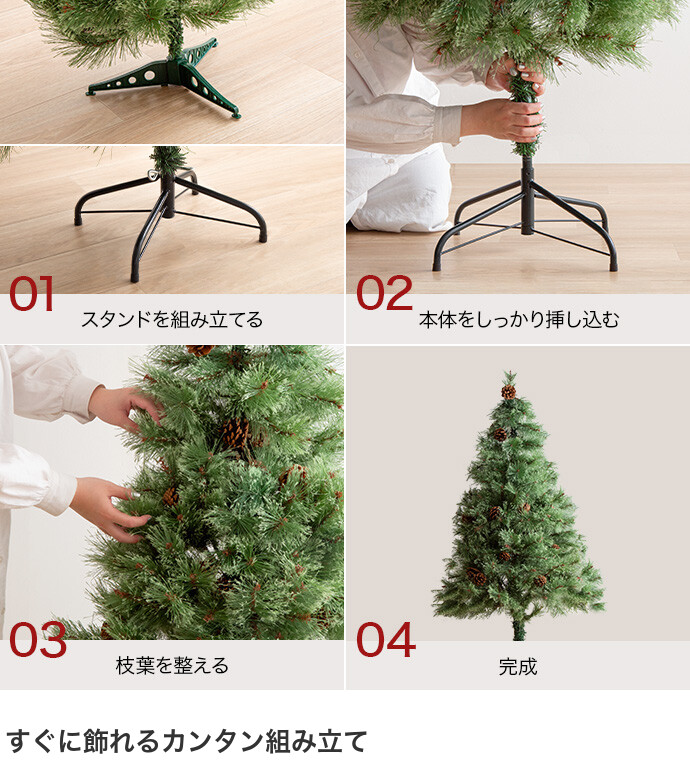 01
スタンドを組み立てる

02
本体をしっかり挿し込む

03
枝葉を整える

04
完成

すぐに飾れるカンタン組み立て