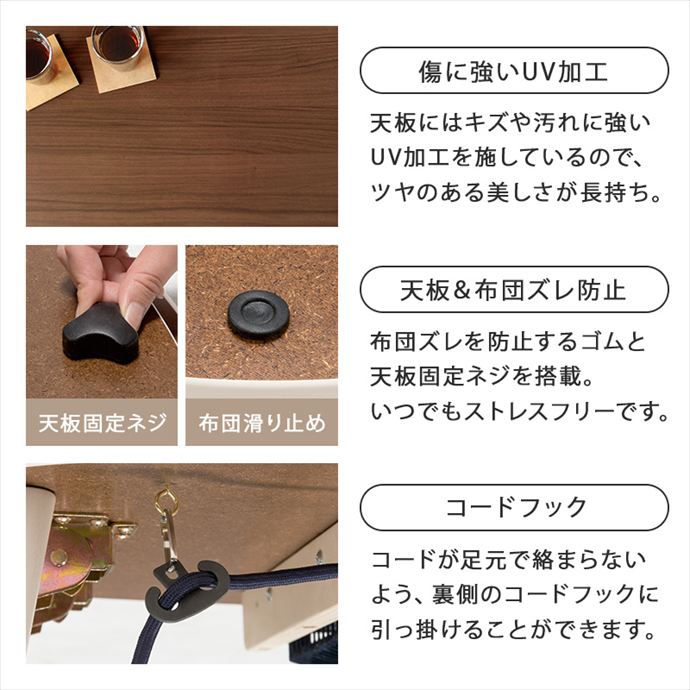 傷に強いUV加工

天板にはキズや汚れに強いUV加工を施しているので、ツヤのある美しさが長持ち。

天板固定ネジ

布団滑り止め

天板＆布団ズレ防止

布団ズレを防止するゴムと天板固定ネジを搭載。いつでもストレスフリーです。

コードフック

コードが足元で絡まらないよう、裏側のコードフックに引っ掛けることができます。