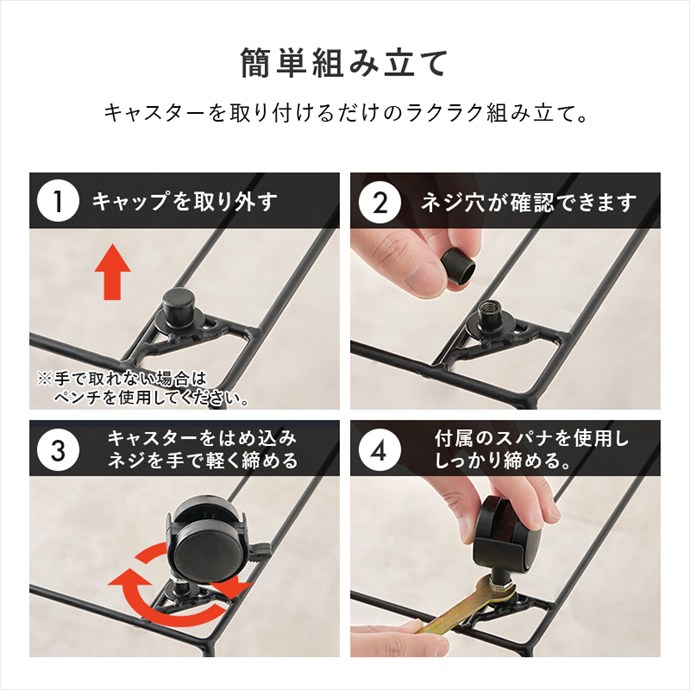 簡単組み立て

キャスターを取り付けるだけのラクラク組み立て。

1 キャップを取り外す

※手で取れない場合は
ペンチを使用してください。

2 ネジ穴が確認できます

3 キャスターをはめ込み
ネジを手で軽く締める

4 付属のスパナを使用し
しっかり締める。