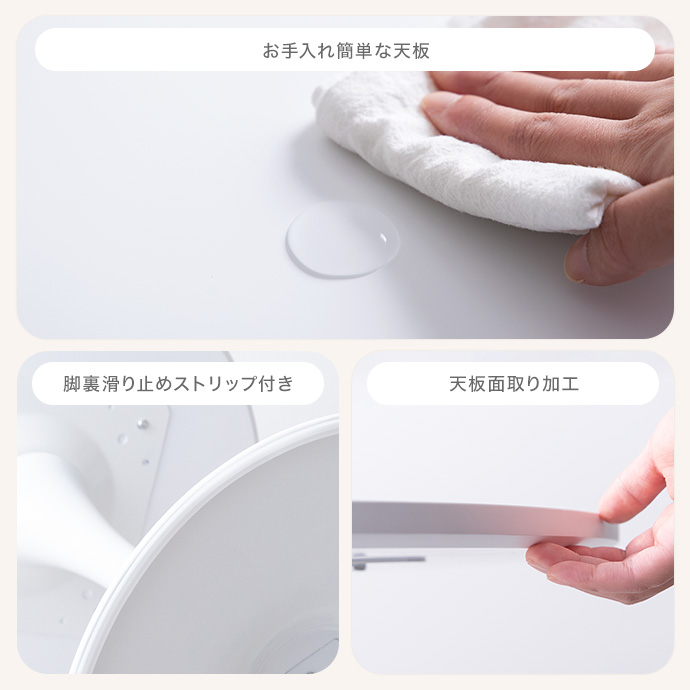 お手入れ簡単な天板

脚裏滑り止めストリップ付き

天板面取り加工