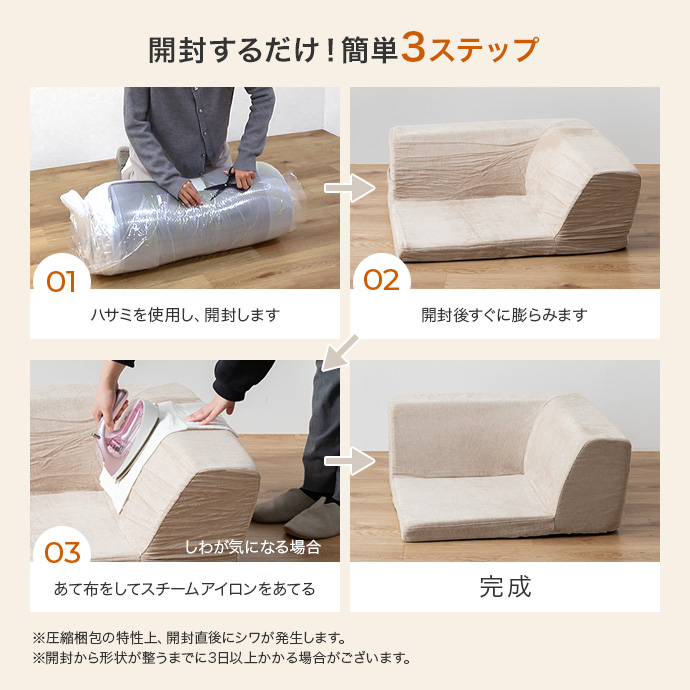 開封するだけ！簡単3ステップ

01
ハサミを使用し、開封します

02
開封後すぐに膨らみます

03
しわが気になる場合
あて布をしてスチームアイロンをあてる

完成

※圧縮梱包の特性上、開封直後にシワが発生します。
※開封から形状が整うまでに3日以上かかる場合がございます。