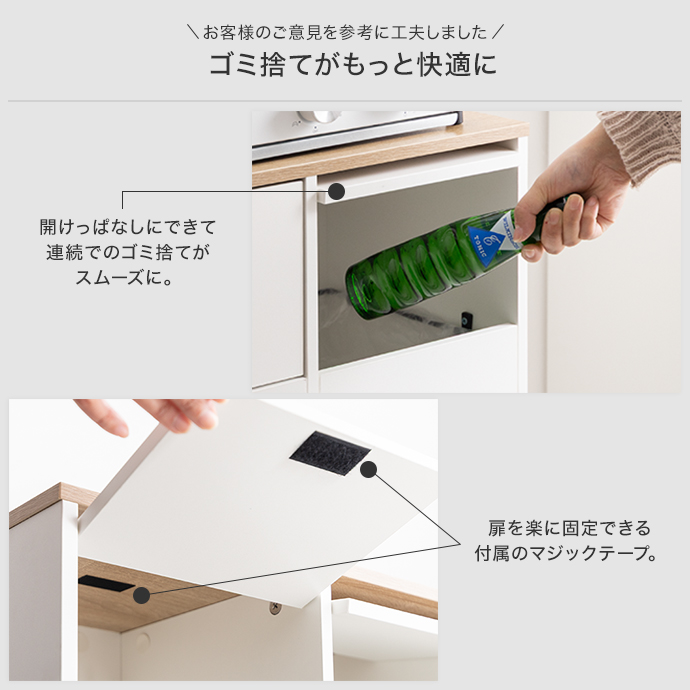 ＼お客様のご意見を参考に工夫しました／
ゴミ捨てがもっと快適に

開けっぱなしにできて連続でのゴミ捨てがスムーズに。

TONIC

扉を楽に固定できる付属のマジックテープ。