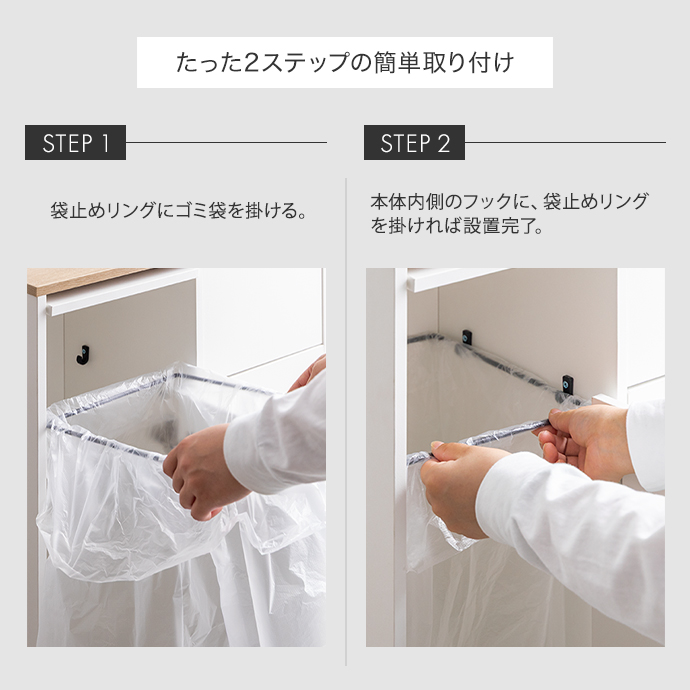 たった2ステップの簡単取り付け

STEP 1

袋止めリングにゴミ袋を掛ける。

STEP 2

本体内側のフックに、袋止めリングを掛ければ設置完了。