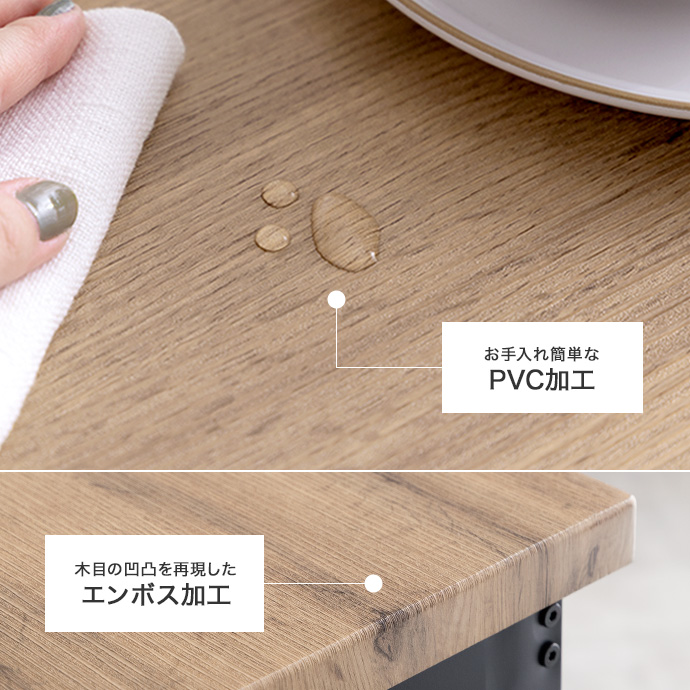 お手入れ簡単な
PVC加工

木目の凹凸を再現した
エンボス加工