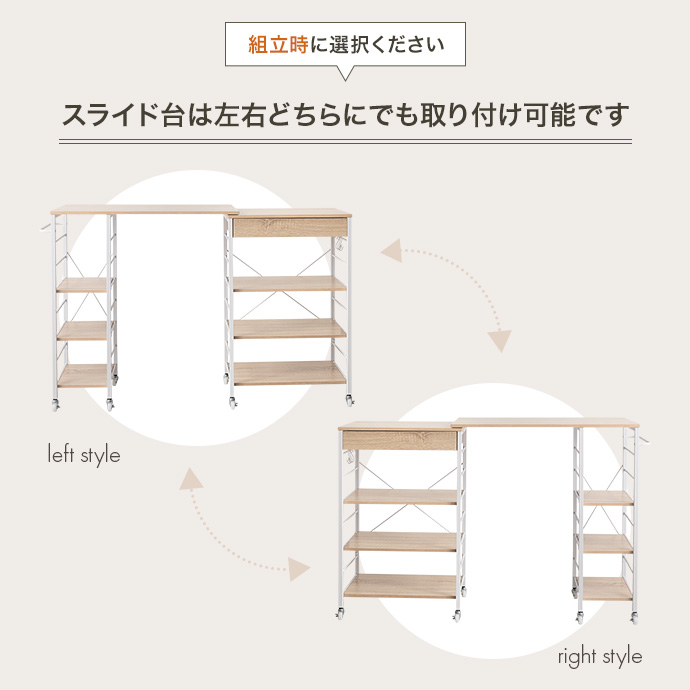 組立時に選択ください

スライド台は左右どちらにでも取り付け可能です

left style

right style