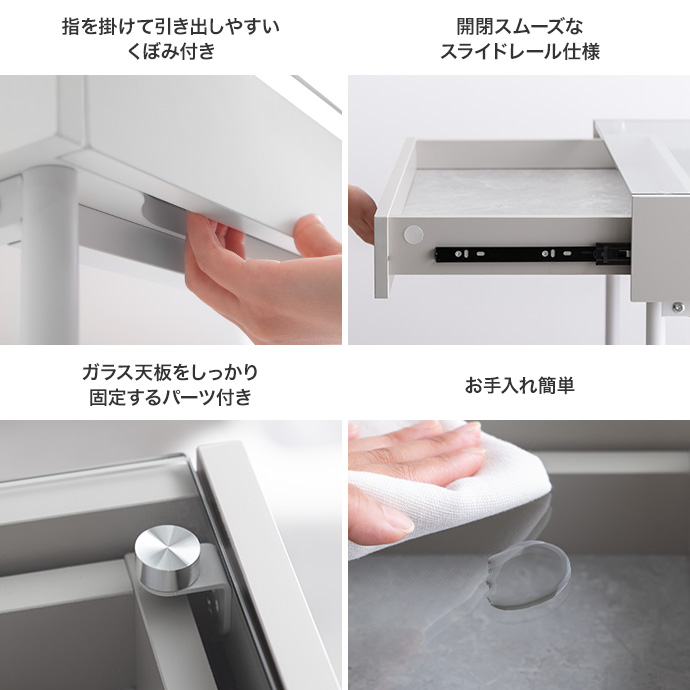 指を掛けて引き出しやすい
くぼみ付き

開閉スムーズな
スライドレール仕様

ガラス天板をしっかり
固定するパーツ付き

お手入れ簡単