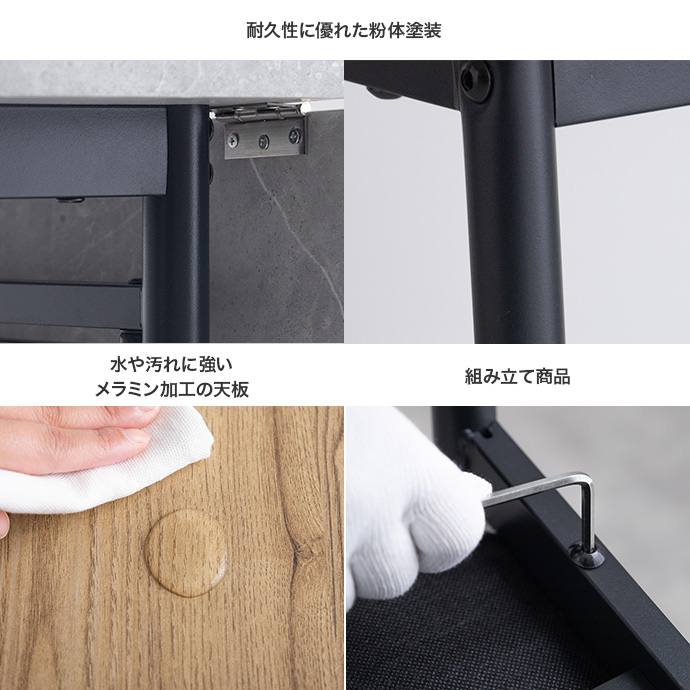 耐久性に優れた粉体塗装

水や汚れに強い
メラミン加工の天板

組み立て商品