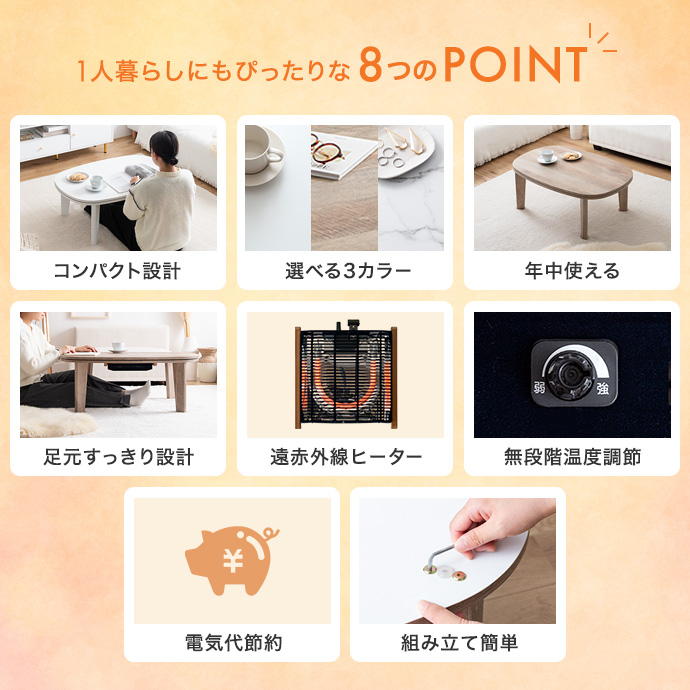 1人暮らしにもぴったりな 8つのPOINT

コンパクト設計

選べる3カラー

年中使える

足元すっきり設計

遠赤外線ヒーター

弱 強

無段階温度調節

¥

電気代節約

組み立て簡単